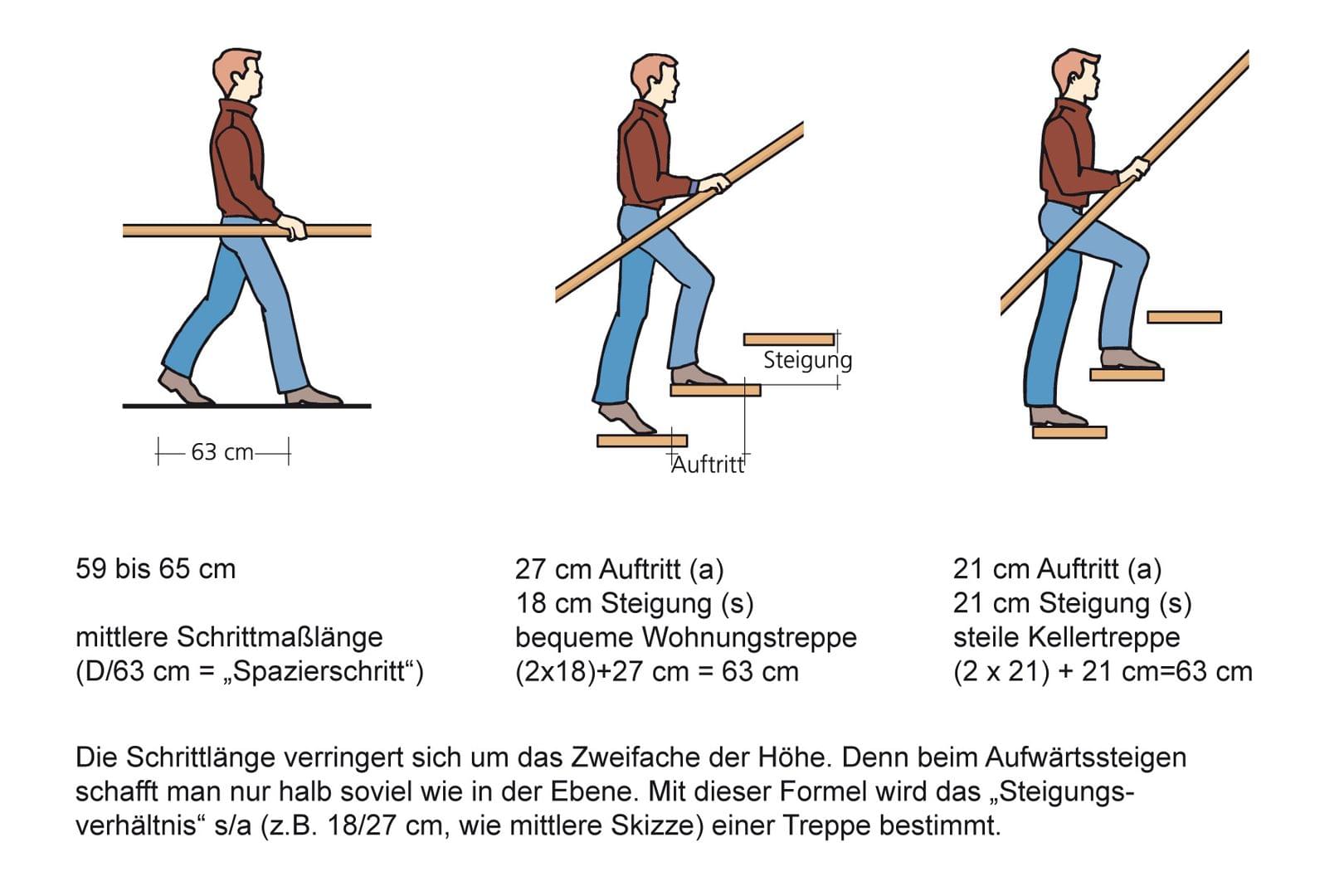 63 cm

Steigung

Auftritt

59 bis 65 cm

mittlere Schrittmaßlänge
(D/63 cm = „Spazierschritt“)

27 cm Auftritt (a)
18 cm Steigung (s)
bequeme Wohnungstreppe
(2x18)+27 cm = 63 cm

21 cm Auftritt (a)
21 cm Steigung (s)
steile Kellertreppe
(2 x 21) + 21 cm=63 cm

Die Schrittlänge verringert sich um das Zweifache der Höhe. Denn beim Aufwärtssteigen schafft man nur halb soviel wie in der Ebene. Mit dieser Formel wird das „Steigungsverhältnis“ s/a (z.B. 18/27 cm, wie mittlere Skizze) einer Treppe bestimmt.